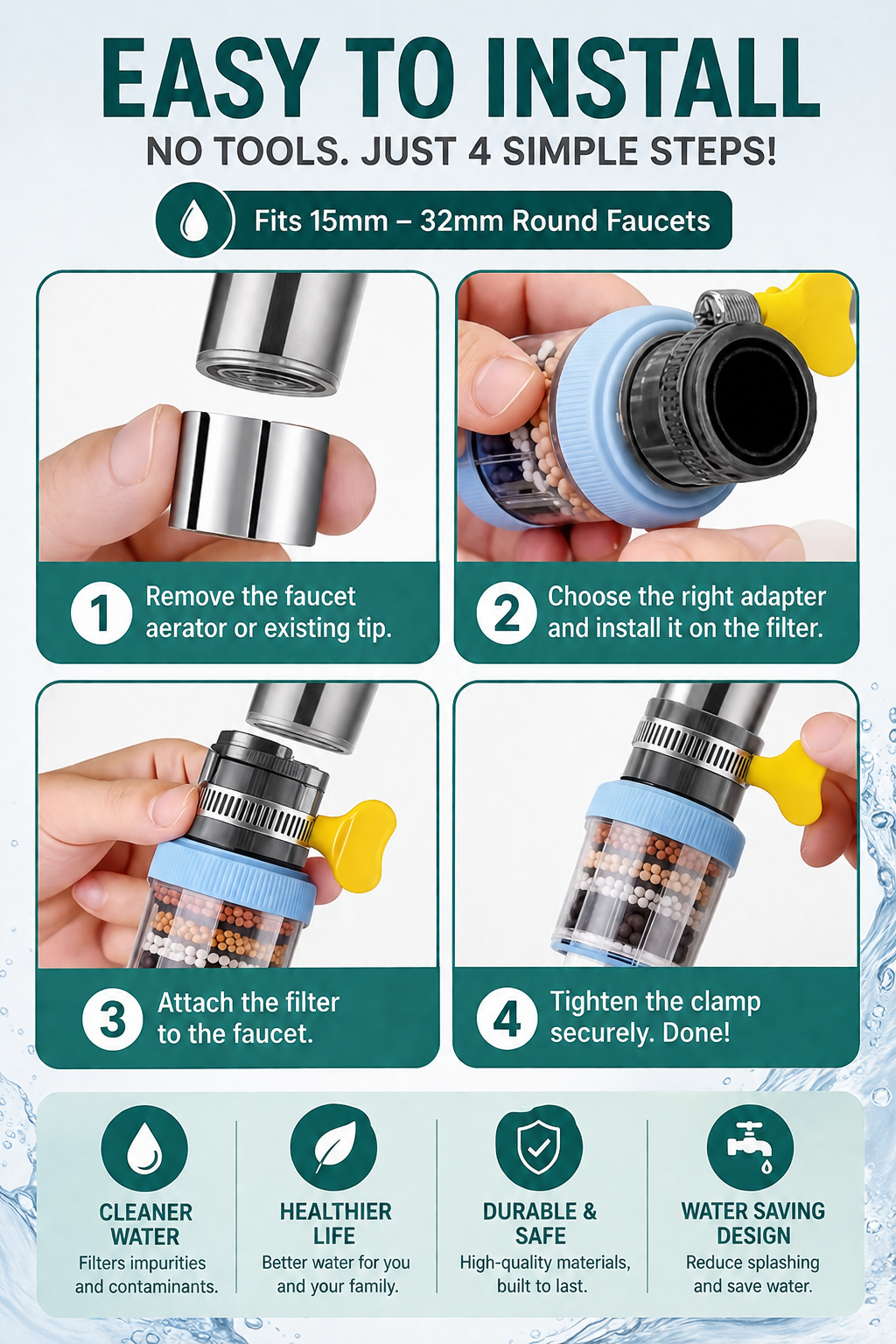 EASY TO INSTALL

NO TOOLS. JUST 4 SIMPLE STEPS!

Fits 15mm – 32mm Round Faucets

1 Remove the faucet aerator or existing tip.

2 Choose the right adapter and install it on the filter.

3 Attach the filter to the faucet.

4 Tighten the clamp securely. Done!

CLEANER WATER
Filters impurities and contaminants.

HEALTHIER LIFE
Better water for you and your family.

DURABLE & SAFE
High-quality materials, built to last.

WATER SAVING DESIGN
Reduce splashing and save water.